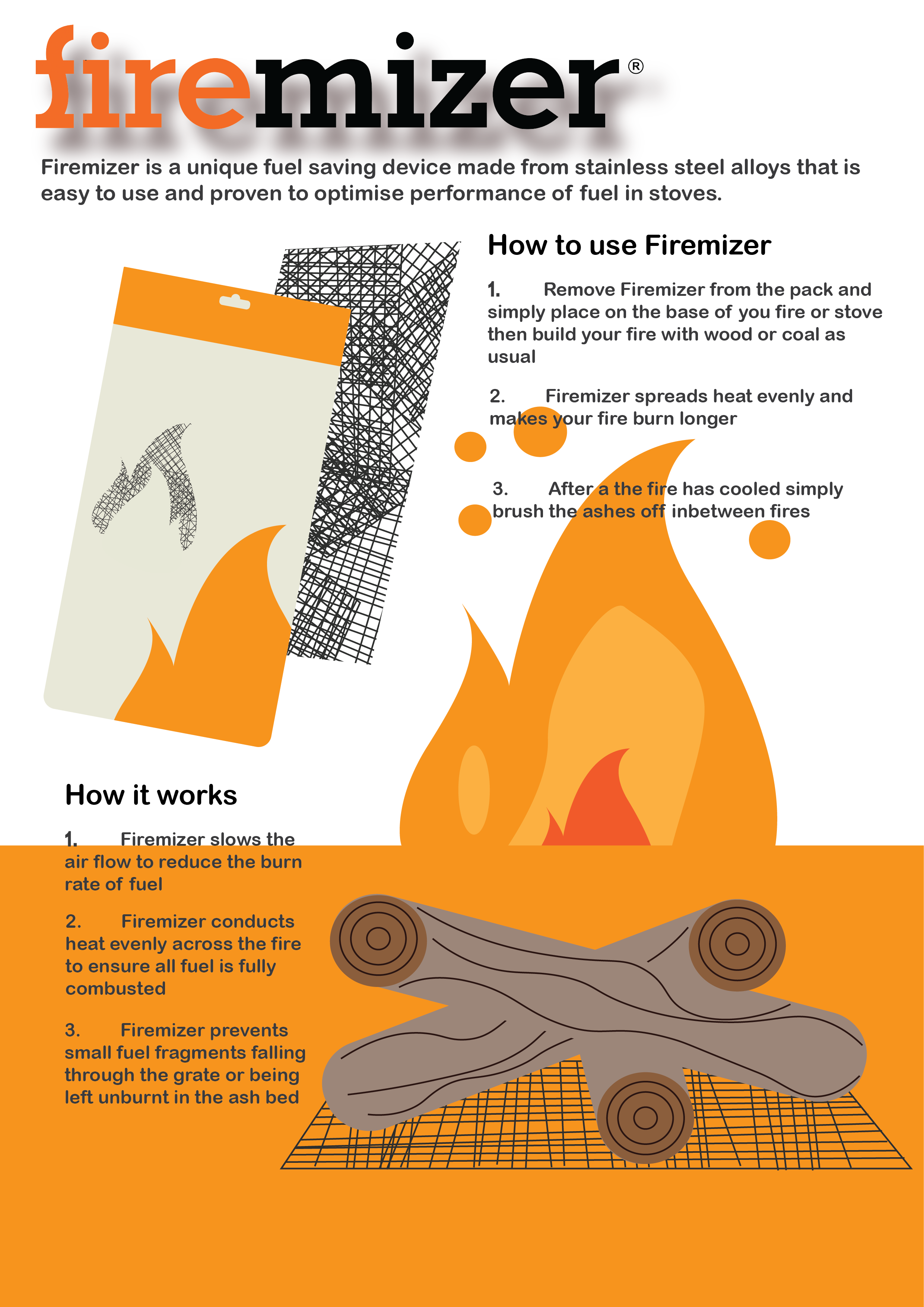 firemizer®

Firemizer is a unique fuel saving device made from stainless steel alloys that is easy to use and proven to optimise performance of fuel in stoves.

How to use Firemizer

1. Remove Firemizer from the pack and simply place on the base of you fire or stove then build your fire with wood or coal as usual

2. Firemizer spreads heat evenly and makes your fire burn longer

3. After a the fire has cooled simply brush the ashes off inbetween fires

How it works

1. Firemizer slows the air flow to reduce the burn rate of fuel

2. Firemizer conducts heat evenly across the fire to ensure all fuel is fully combusted

3. Firemizer prevents small fuel fragments falling through the grate or being left unburnt in the ash bed