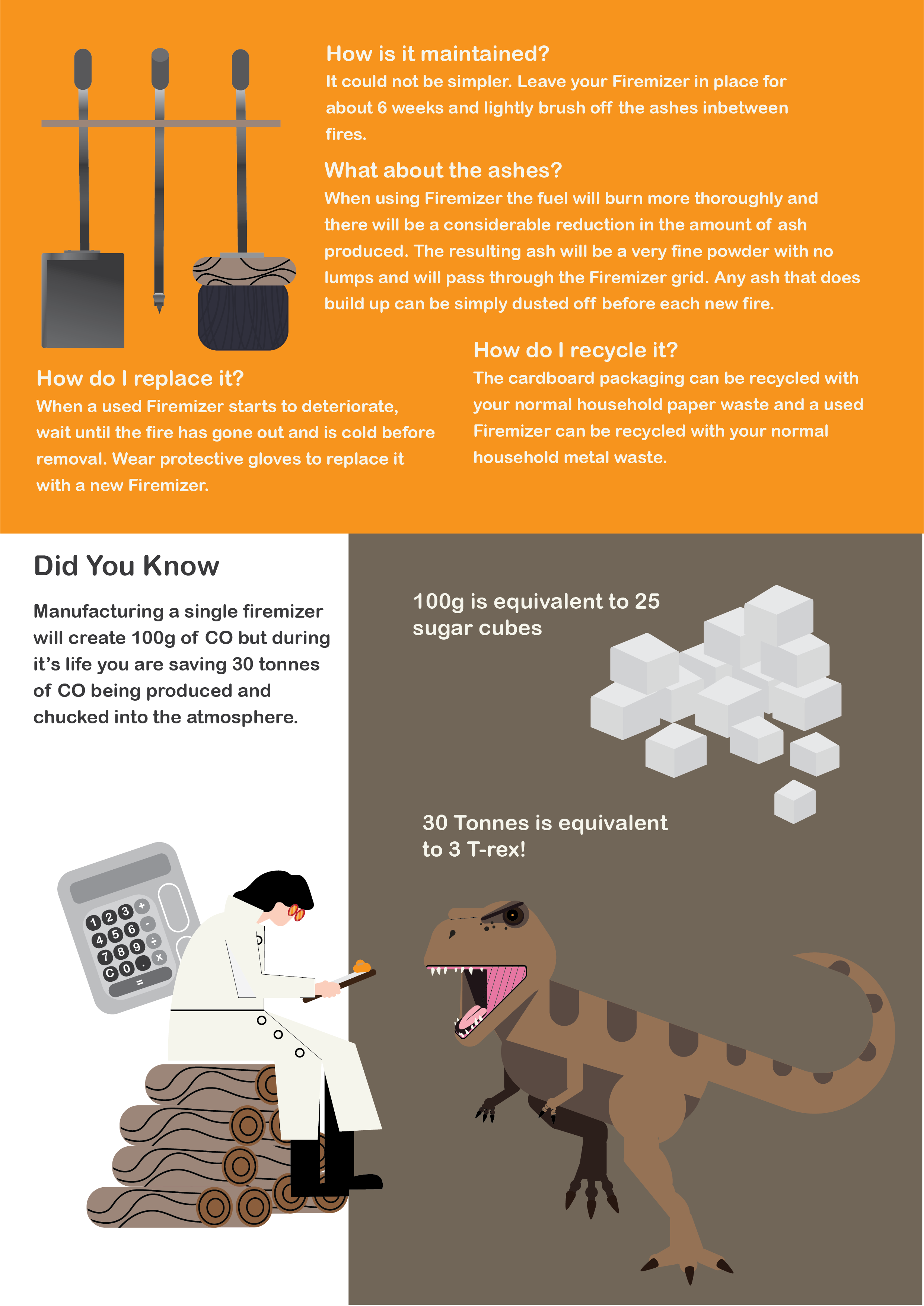 How is it maintained?
It could not be simpler. Leave your Firemizer in place for about 6 weeks and lightly brush off the ashes inbetween fires.

What about the ashes?
When using Firemizer the fuel will burn more thoroughly and there will be a considerable reduction in the amount of ash produced. The resulting ash will be a very fine powder with no lumps and will pass through the Firemizer grid. Any ash that does build up can be simply dusted off before each new fire.

How do I replace it?
When a used Firemizer starts to deteriorate, wait until the fire has gone out and is cold before removal. Wear protective gloves to replace it with a new Firemizer.

How do I recycle it?
The cardboard packaging can be recycled with your normal household paper waste and a used Firemizer can be recycled with your normal household metal waste.

Did You Know

Manufacturing a single firemizer will create 100g of CO but during it's life you are saving 30 tonnes of CO being produced and chucked into the atmosphere.

100g is equivalent to 25 sugar cubes

30 Tonnes is equivalent to 3 T-rex!

1 2 3 +
4 5 6 -
7 8 9 ÷
C 0 . x
=